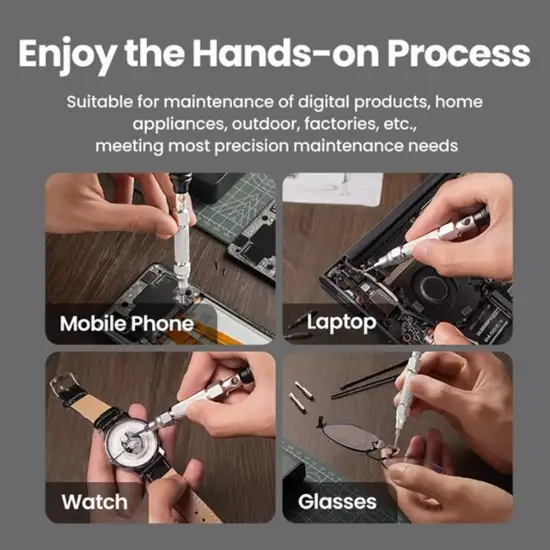 Enjoy the Hands-on Process

Suitable for maintenance of digital products, home appliances, outdoor, factories, etc., meeting most precision maintenance needs

Mobile Phone

Laptop

Watch

Glasses